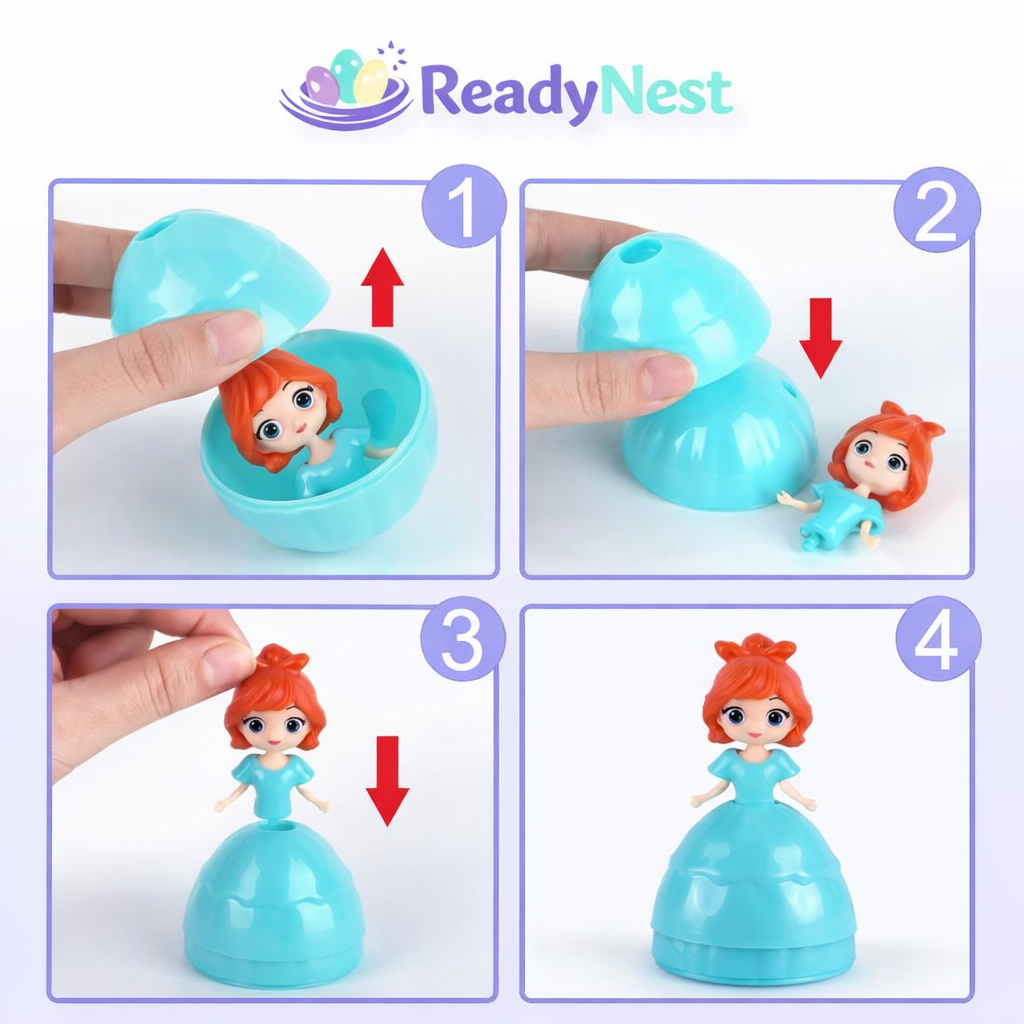 ReadyNest

1

2

3

4